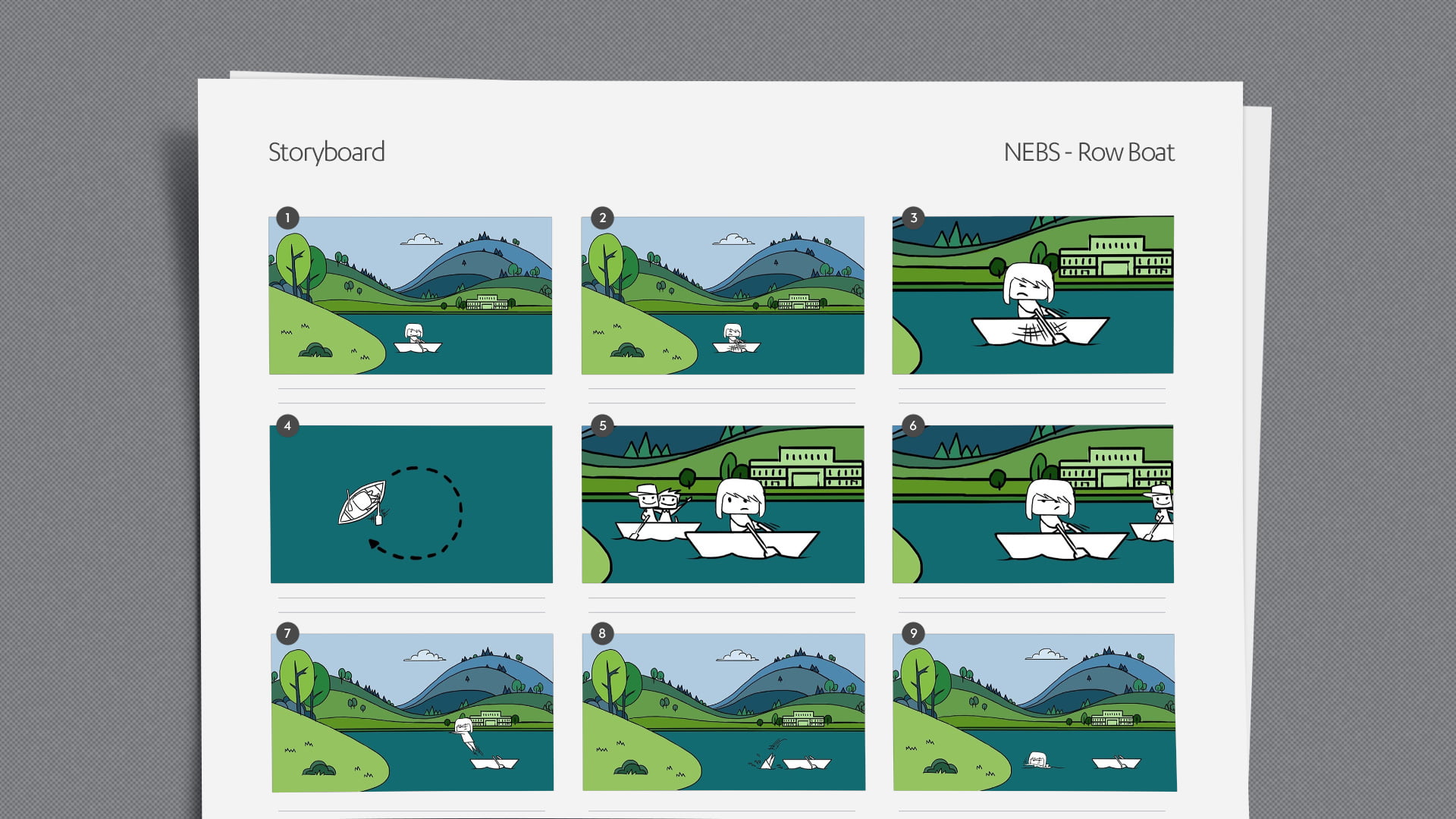 Storyboard

NEBS - Row Boat

1

2

3

4

5

6

7

8

9